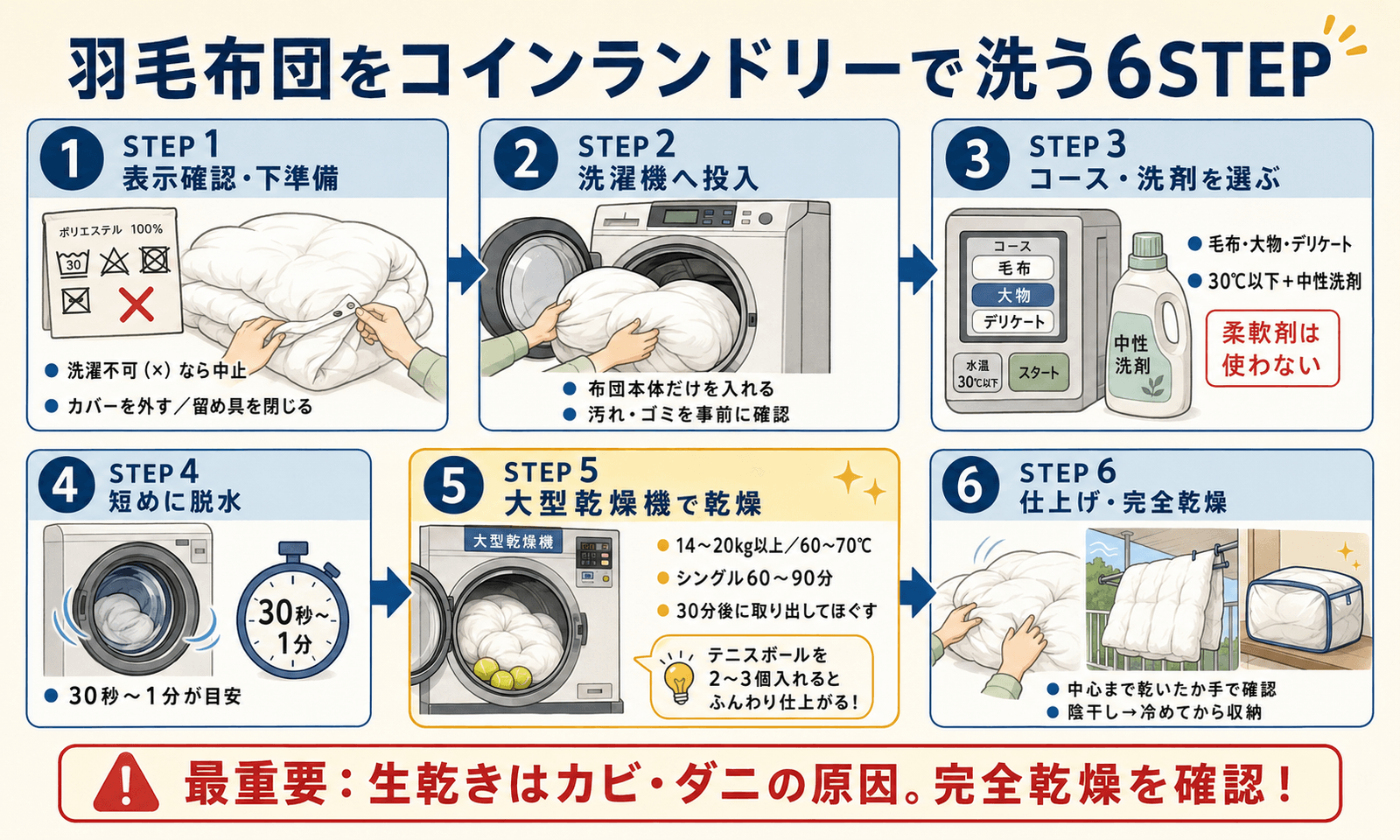 羽毛布団をコインランドリーで洗う6STEP

1 STEP 1
表示確認・下準備

ポリエステル 100%
30

● 洗濯不可（×）なら中止
● カバーを外す／留め具を閉じる

2 STEP 2
洗濯機へ投入

● 布団本体だけを入れる
● 汚れ・ゴミを事前に確認

3 STEP 3
コース・洗剤を選ぶ

コース
毛布
大物
デリケート
水温 30℃以下
スタート
中性洗剤

● 毛布・大物・デリケート
● 30℃以下＋中性洗剤

柔軟剤は使わない

4 STEP 4
短めに脱水

30秒～1分

● 30秒～1分が目安

5 STEP 5
大型乾燥機で乾燥

大型乾燥機

● 14～20kg以上／60～70℃
● シングル60～90分
● 30分後に取り出してほぐす

テニスボールを2～3個入れるとふんわり仕上がる！

6 STEP 6
仕上げ・完全乾燥

● 中心まで乾いたか手で確認
● 陰干し→冷めてから収納

最重要：生乾きはカビ・ダニの原因。完全乾燥を確認！